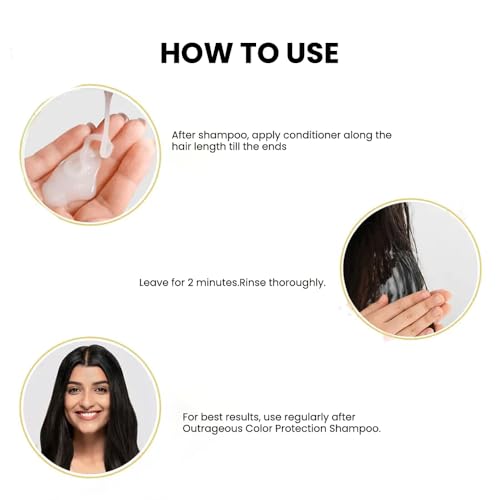 HOW TO USE

After shampoo, apply conditioner along the hair length till the ends

Leave for 2 minutes.Rinse thoroughly.

For best results, use regularly after Outrageous Color Protection Shampoo.