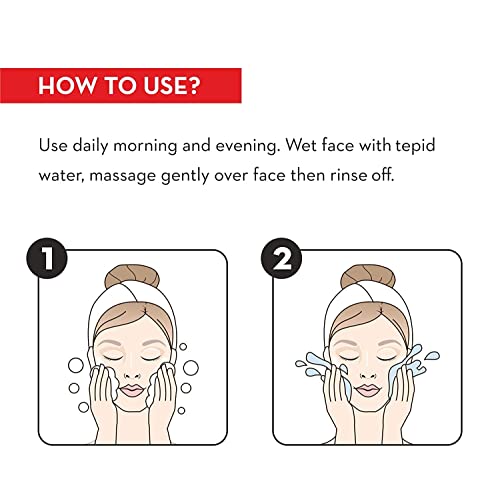 HOW TO USE?

Use daily morning and evening. Wet face with tepid water, massage gently over face then rinse off.

1

2