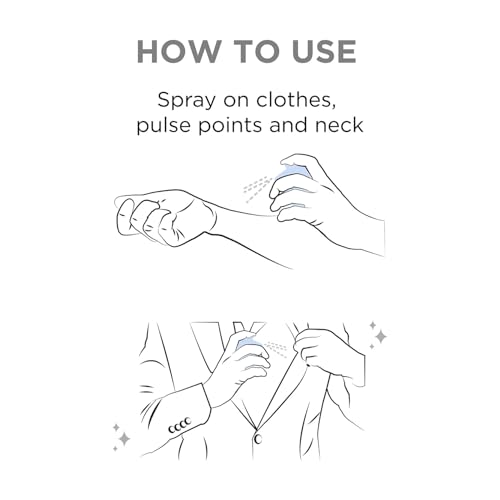 HOW TO USE

Spray on clothes, pulse points and neck