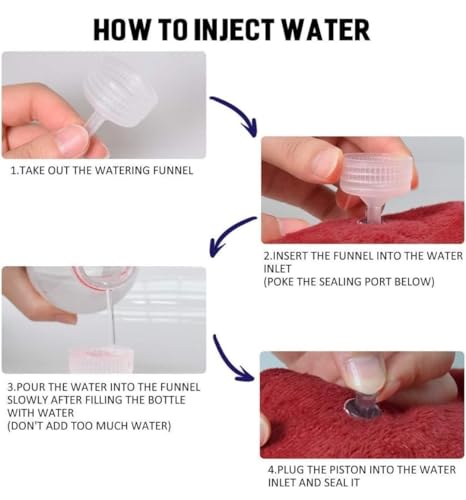 HOW TO INJECT WATER

1.TAKE OUT THE WATERING FUNNEL

2.INSERT THE FUNNEL INTO THE WATER INLET
(POKE THE SEALING PORT BELOW)

3.POUR THE WATER INTO THE FUNNEL SLOWLY AFTER FILLING THE BOTTLE WITH WATER
(DON'T ADD TOO MUCH WATER)

4.PLUG THE PISTON INTO THE WATER INLET AND SEAL IT