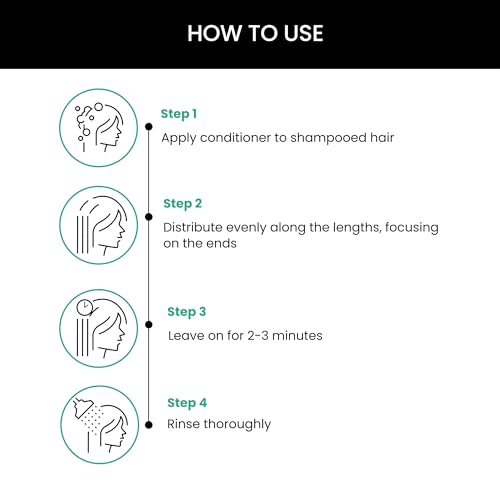 HOW TO USE

Step 1

Apply conditioner to shampooed hair

Step 2

Distribute evenly along the lengths, focusing on the ends

Step 3

Leave on for 2-3 minutes

Step 4

Rinse thoroughly