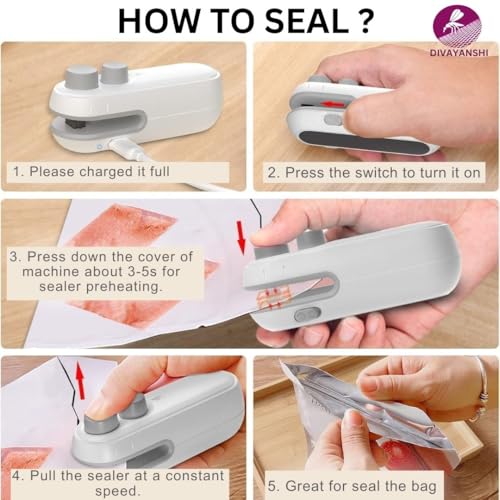 HOW TO SEAL ?

DIVAYANSHI

1. Please charged it full

2. Press the switch to turn it on

3. Press down the cover of machine about 3-5s for sealer preheating.

4. Pull the sealer at a constant speed.

5. Great for seal the bag