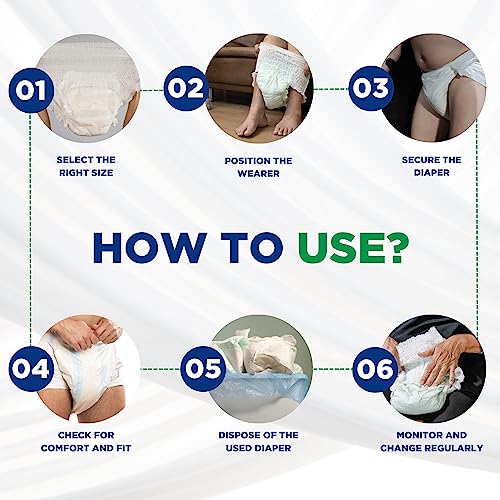 01

SELECT THE RIGHT SIZE

02

POSITION THE WEARER

03

SECURE THE DIAPER

HOW TO USE?

04

CHECK FOR COMFORT AND FIT

05

DISPOSE OF THE USED DIAPER

06

MONITOR AND CHANGE REGULARLY