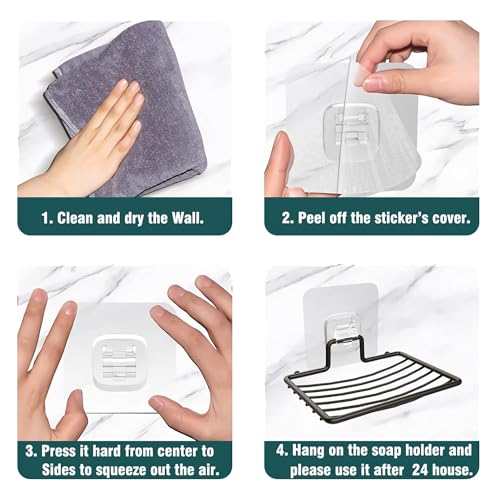 1. Clean and dry the Wall.

2. Peel off the sticker's cover.

3. Press it hard from center to Sides to squeeze out the air.

4. Hang on the soap holder and please use it after 24 house.