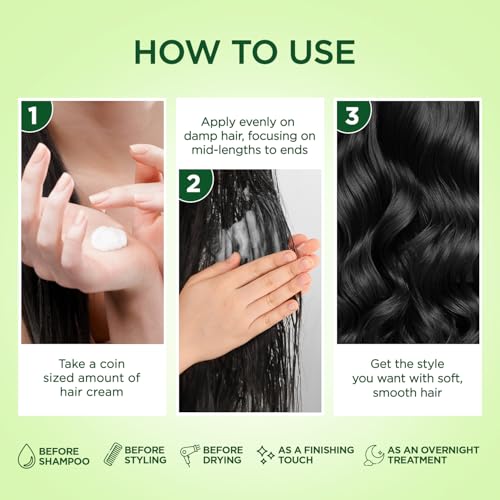 HOW TO USE

1

Take a coin sized amount of hair cream

Apply evenly on damp hair, focusing on mid-lengths to ends

2

3

Get the style you want with soft, smooth hair

BEFORE SHAMPOO

BEFORE STYLING

BEFORE DRYING

AS A FINISHING TOUCH

AS AN OVERNIGHT TREATMENT