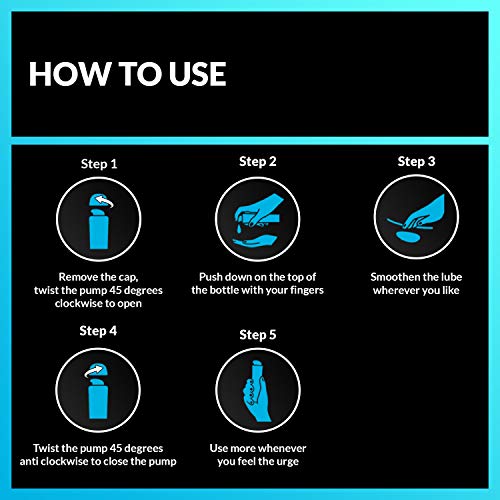 HOW TO USE

Step 1

Remove the cap, twist the pump 45 degrees clockwise to open

Step 2

Push down on the top of the bottle with your fingers

Step 3

Smoothen the lube wherever you like

Step 4

Twist the pump 45 degrees anti clockwise to close the pump

Step 5

Use more whenever you feel the urge