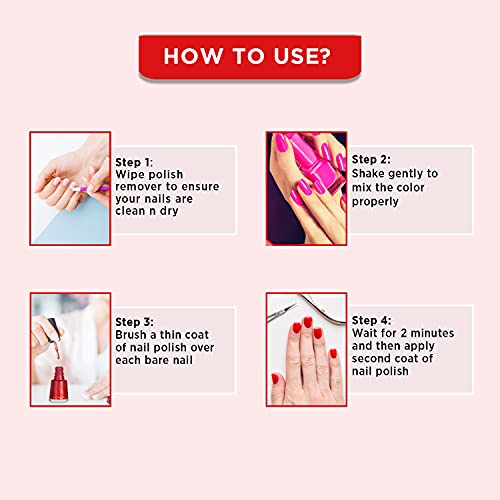 HOW TO USE?

Step 1:
Wipe polish remover to ensure your nails are clean n dry

Step 2:
Shake gently to mix the color properly

Step 3:
Brush a thin coat of nail polish over each bare nail

Step 4:
Wait for 2 minutes and then apply second coat of nail polish