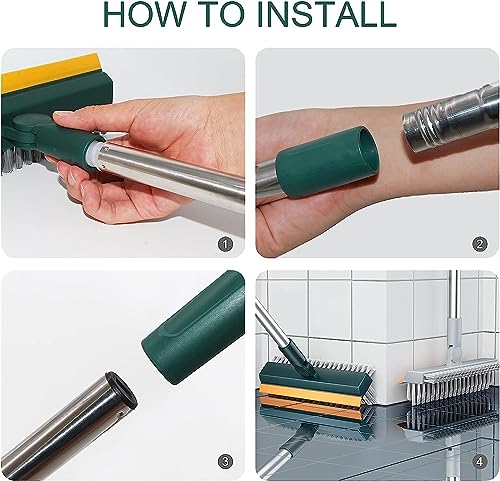 HOW TO INSTALL

1

2

3

4