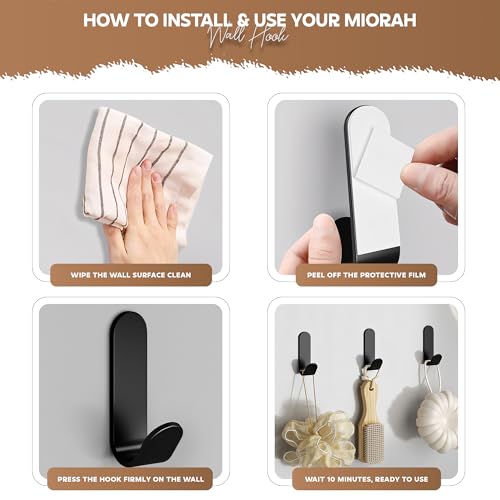 HOW TO INSTALL & USE YOUR MIORAH
Wall Hook

WIPE THE WALL SURFACE CLEAN

PEEL OFF THE PROTECTIVE FILM

PRESS THE HOOK FIRMLY ON THE WALL

WAIT 10 MINUTES, READY TO USE